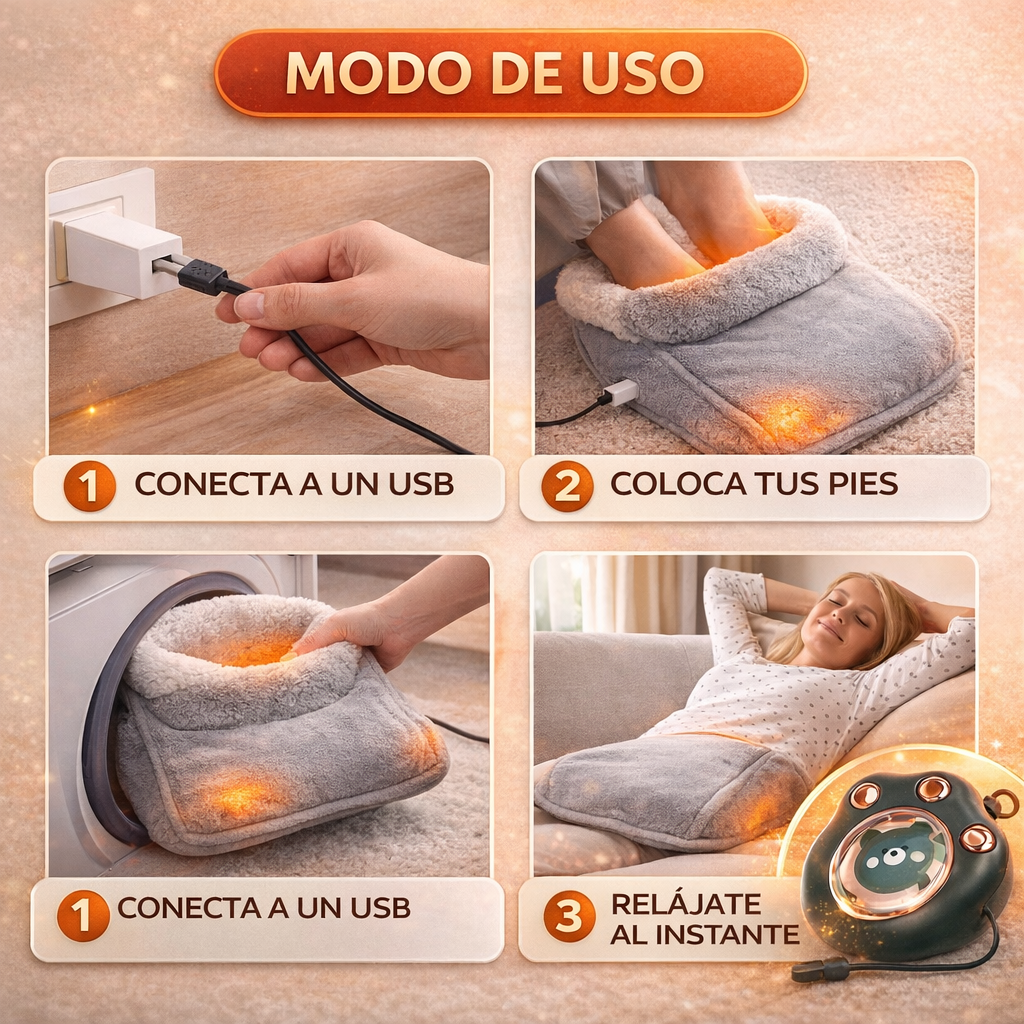 MODO DE USO

1 CONECTA A UN USB

2 COLOCA TUS PIES

1 CONECTA A UN USB

3 RELÁJATE AL INSTANTE