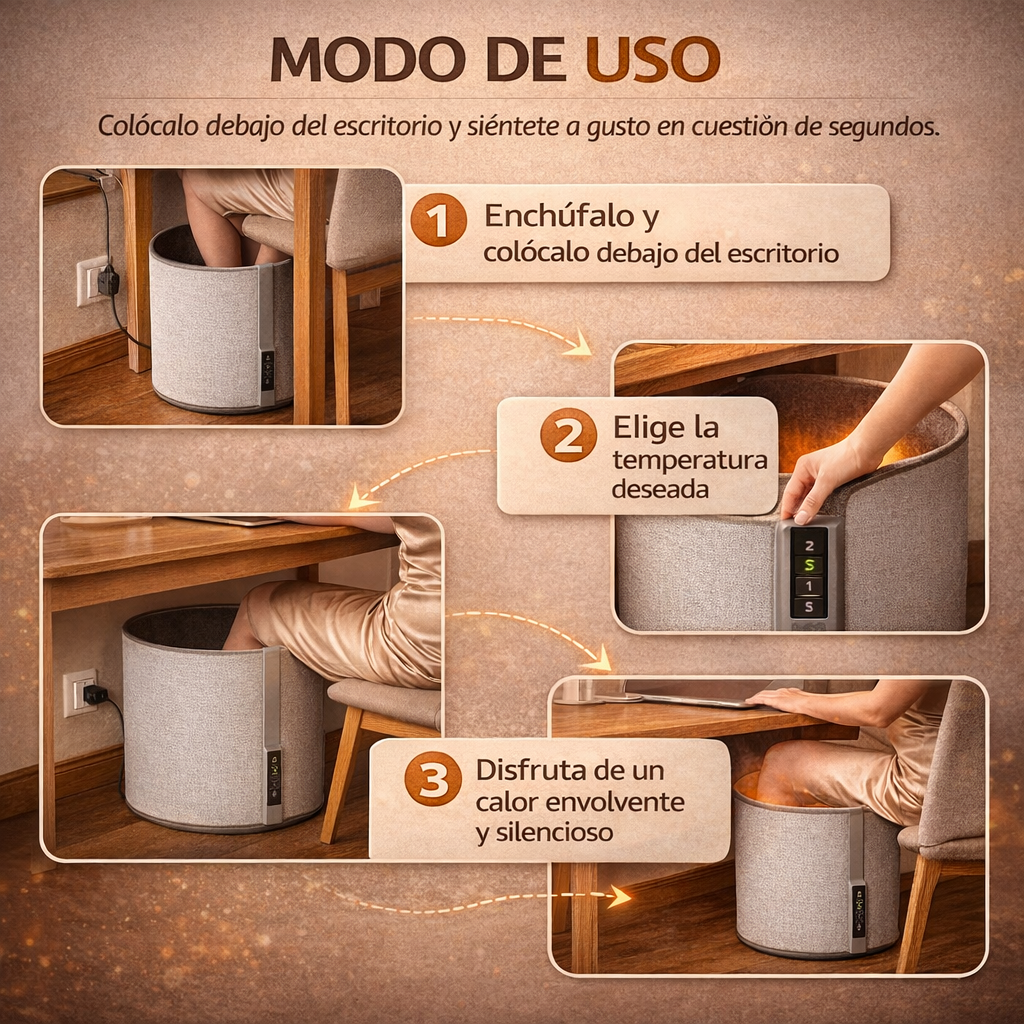 MODO DE USO

Colócalo debajo del escritorio y siéntete a gusto en cuestiòn de segundos.

1 Enchúfalo y colócalo debajo del escritorio

2 Elige la temperatura deseada

2
S
1
S

3 Disfruta de un calor envolvente y silencioso